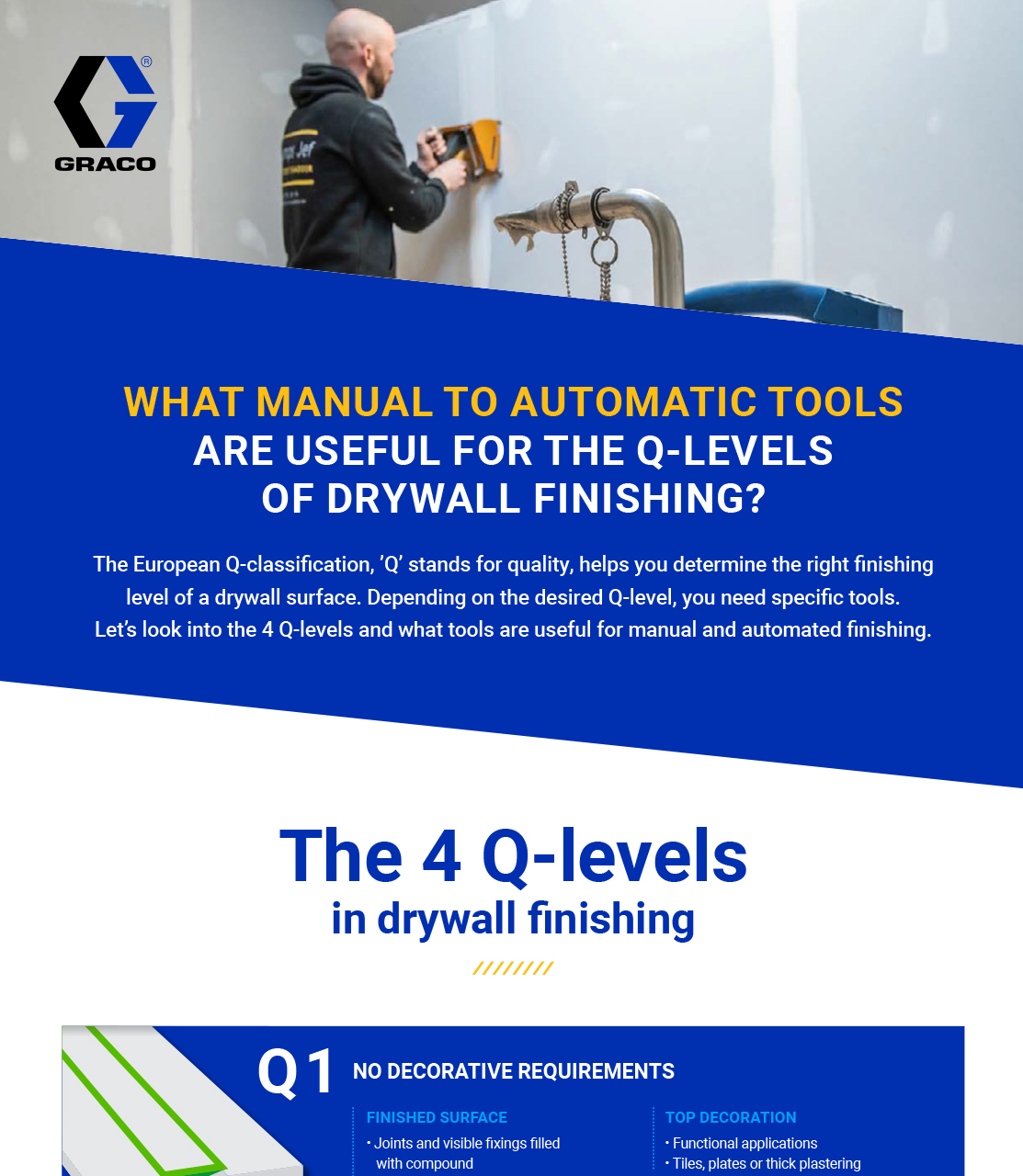 GRACO

WHAT MANUAL TO AUTOMATIC TOOLS ARE USEFUL FOR THE Q-LEVELS OF DRYWALL FINISHING?

The European Q-classification, 'Q' stands for quality, helps you determine the right finishing level of a drywall surface. Depending on the desired Q-level, you need specific tools. Let's look into the 4 Q-levels and what tools are useful for manual and automated finishing.

The 4 Q-levels
in drywall finishing

Q1 NO DECORATIVE REQUIREMENTS

FINISHED SURFACE
• Joints and visible fixings filled with compound

TOP DECORATION
• Functional applications
• Tiles, plates or thick plastering